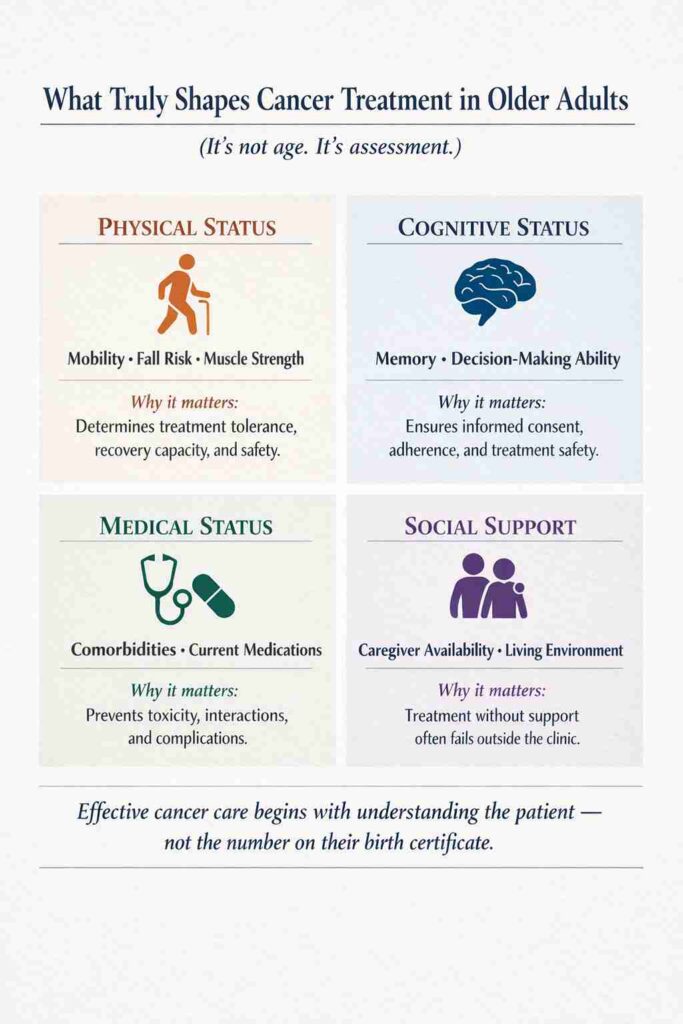 What Truly Shapes Cancer Treatment in Older Adults

(It's not age. It's assessment.)

PHYSICAL STATUS

Mobility • Fall Risk • Muscle Strength

Why it matters:
Determines treatment tolerance, recovery capacity, and safety.

COGNITIVE STATUS

Memory • Decision-Making Ability

Why it matters:
Ensures informed consent, adherence, and treatment safety.

MEDICAL STATUS

Comorbidities • Current Medications

Why it matters:
Prevents toxicity, interactions, and complications.

SOCIAL SUPPORT

Caregiver Availability • Living Environment

Why it matters:
Treatment without support often fails outside the clinic.

Effective cancer care begins with understanding the patient — not the number on their birth certificate.